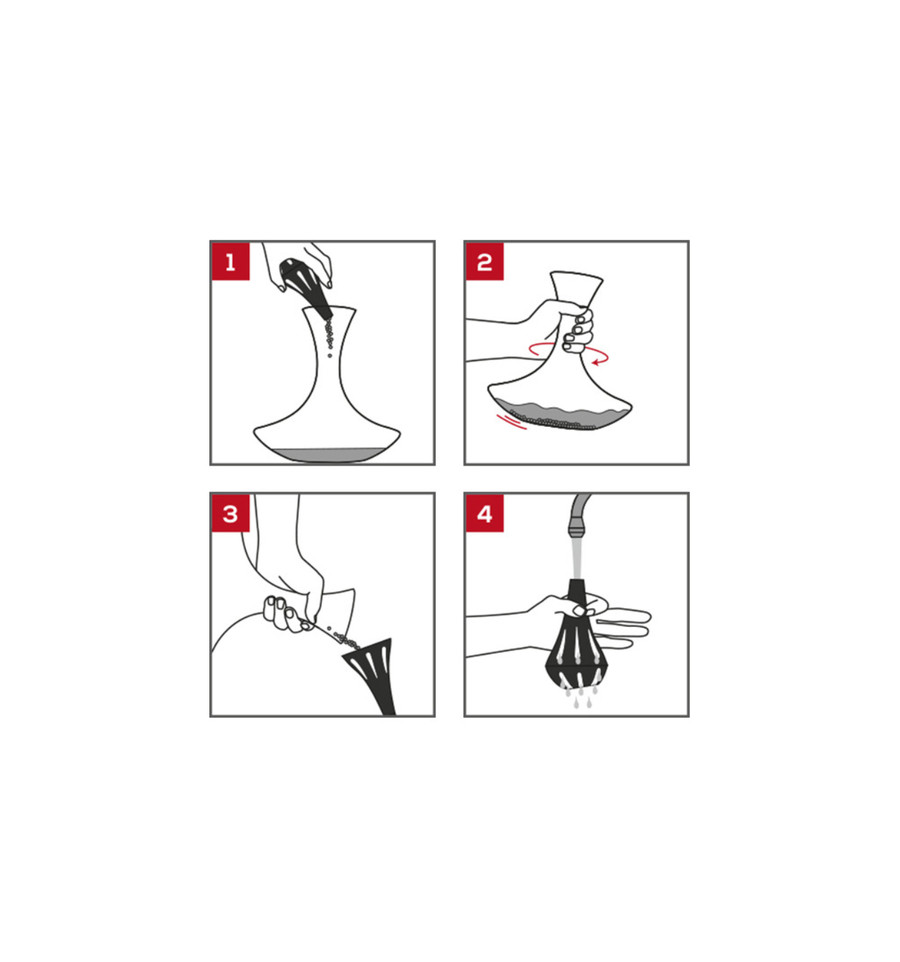 1

2

3

4